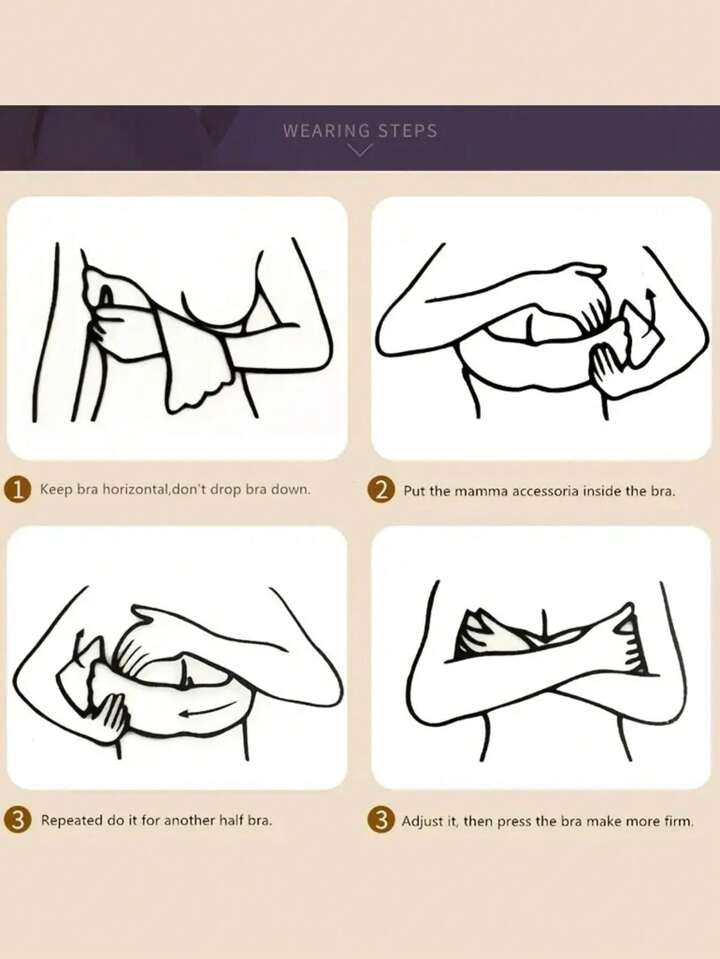 WEARING STEPS

1 Keep bra horizontal,don't drop bra down.

2 Put the mamma accessoria inside the bra.

3 Repeated do it for another half bra.

3 Adjust it, then press the bra make more firm.