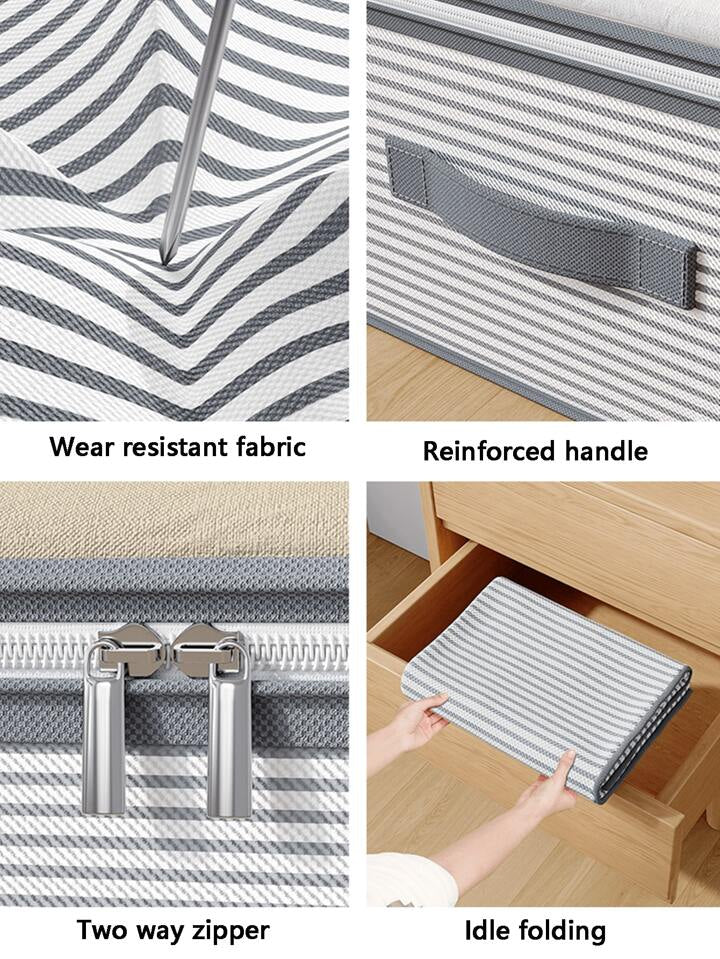 Wear resistant fabric

Reinforced handle

Two way zipper

Idle folding